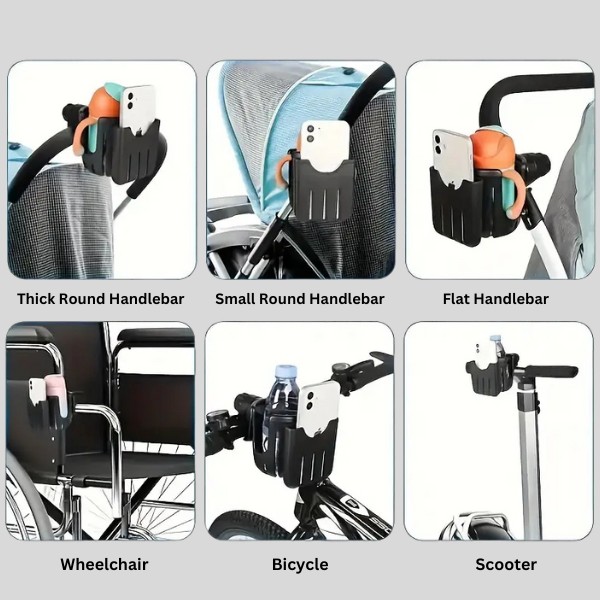 Thick Round Handlebar

Small Round Handlebar

Flat Handlebar

Wheelchair

Bicycle

Scooter